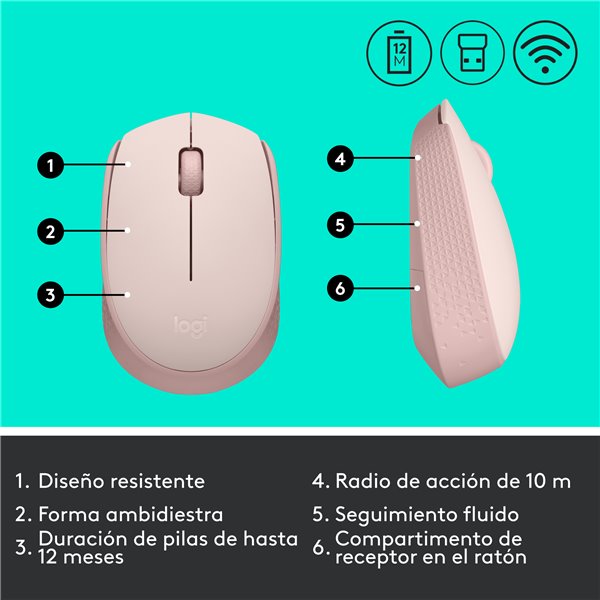 12 M

1

2

3

logi

4

5

6

1. Diseño resistente

2. Forma ambidiestra

3. Duración de pilas de hasta 12 meses

4. Radio de acción de 10 m

5. Seguimiento fluido

6. Compartimento de receptor en el ratón